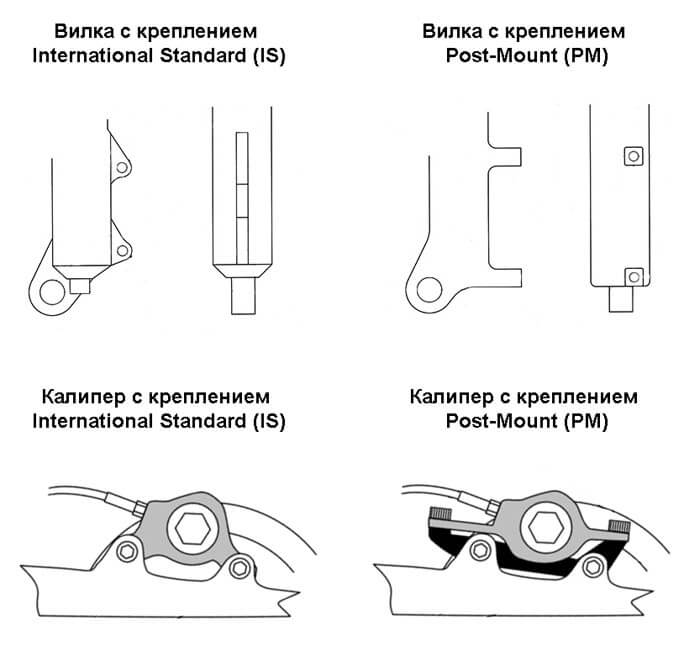 Вилка с креплением International Standard (IS)

Вилка с креплением Post-Mount (PM)

Калипер с креплением International Standard (IS)

Калипер с креплением Post-Mount (PM)