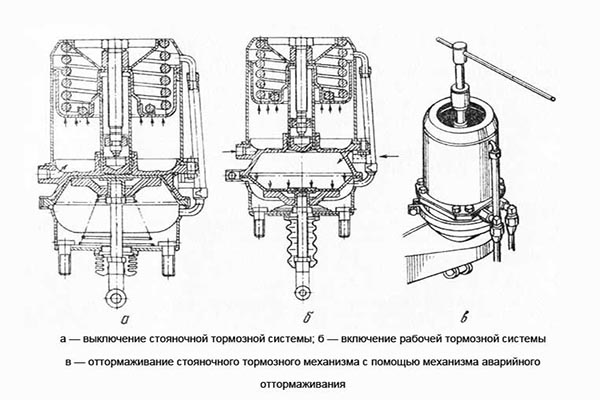 а

б

в

а — выключение стояночной тормозной системы; б — включение рабочей тормозной системы

в — оттормаживание стояночного тормозного механизма с помощью механизма аварийного оттормаживания